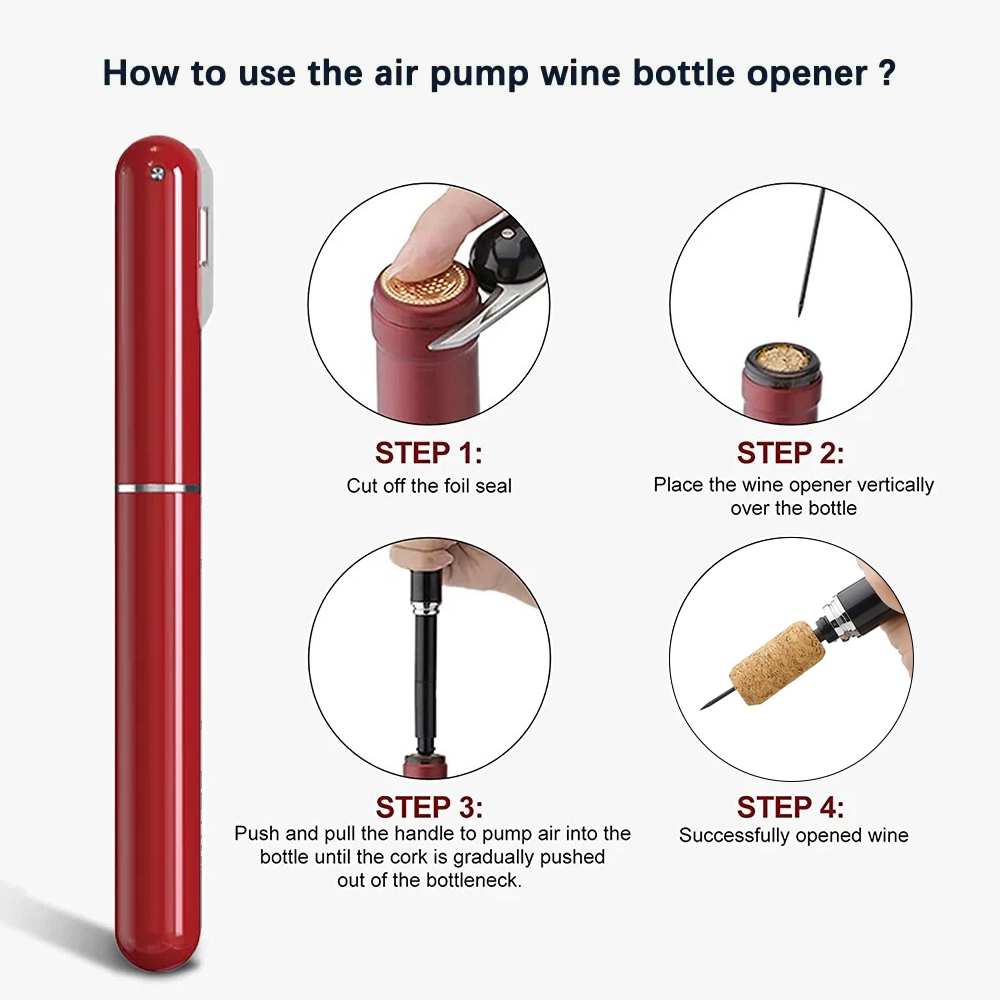 How to use the air pump wine bottle opener ?

STEP 1:
Cut off the foil seal

STEP 2:
Place the wine opener vertically over the bottle

STEP 3:
Push and pull the handle to pump air into the bottle until the cork is gradually pushed out of the bottleneck.

STEP 4:
Successfully opened wine